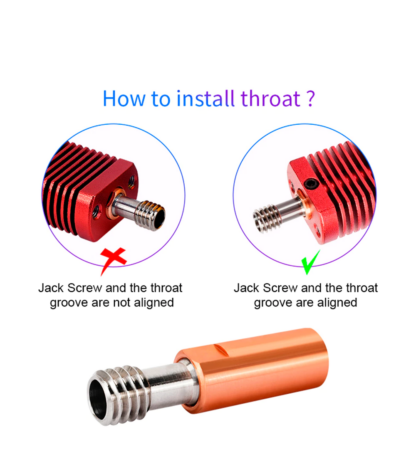 How to install throat ?

Jack Screw and the throat groove are not aligned

Jack Screw and the throat groove are aligned